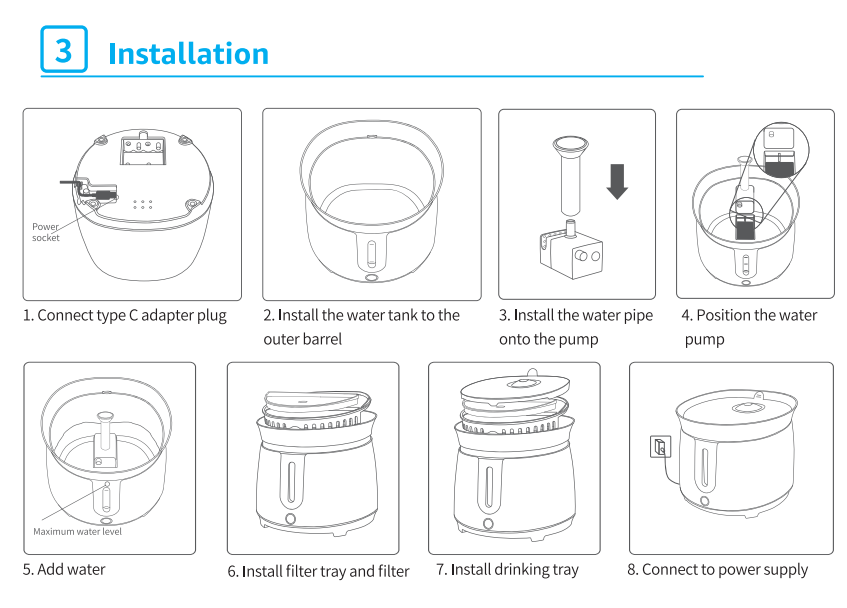 3 Installation

Power socket

1. Connect type C adapter plug

2. Install the water tank to the outer barrel

3. Install the water pipe onto the pump

4. Position the water pump

Maximum water level

5. Add water

6. Install filter tray and filter

7. Install drinking tray

8. Connect to power supply